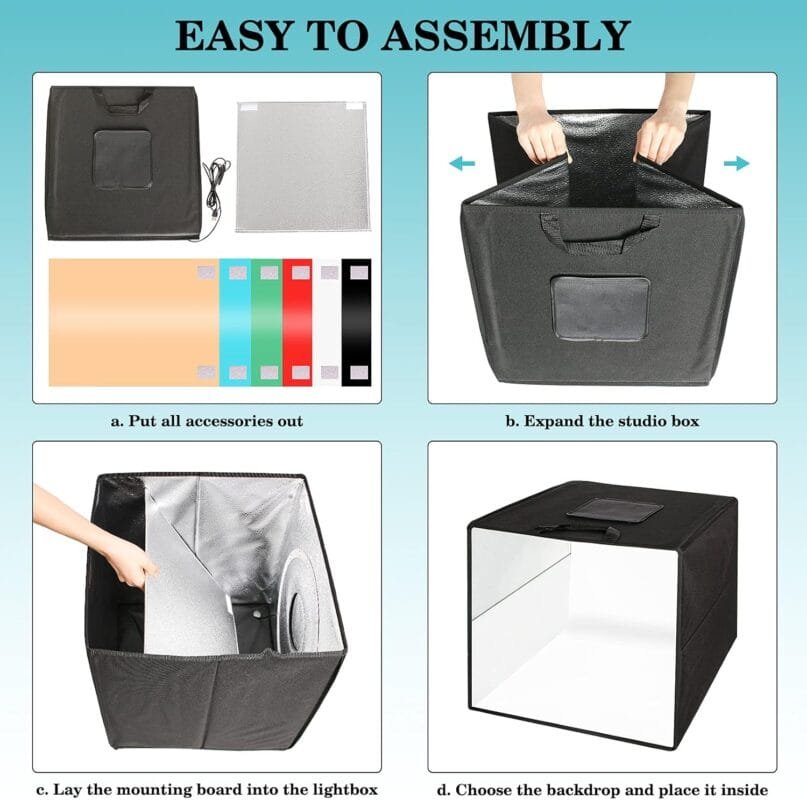 EASY TO ASSEMBLY

a. Put all accessories out

b. Expand the studio box

c. Lay the mounting board into the lightbox

d. Choose the backdrop and place it inside